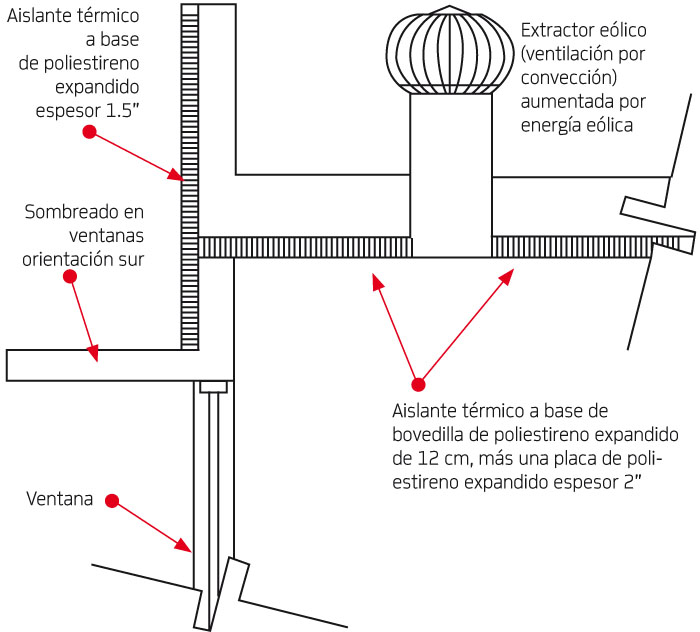 Aislante térmico a base de poliestireno expandido espesor 1.5"

Extractor eólico (ventilación por convección) aumentada por energía eólica

Sombreado en ventanas orientación sur

Aislante térmico a base de bovedilla de poliestireno expandido de 12 cm, más una placa de poliestireno expandido espesor 2"

Ventana